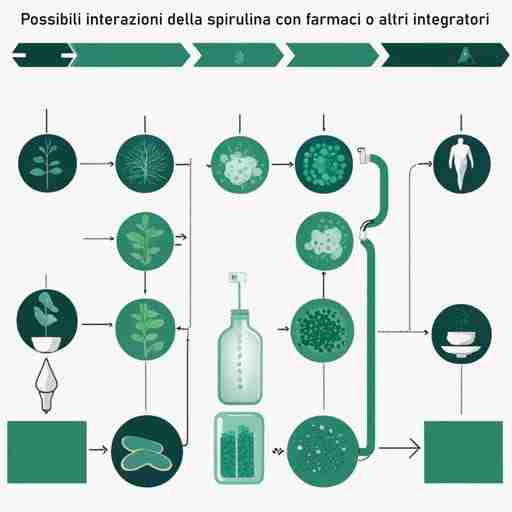 Possibili interazioni della spirulina con farmaci o altri integratori